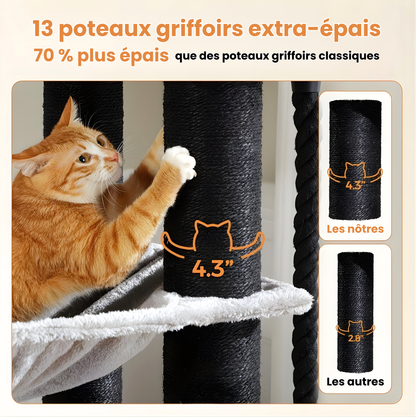 13 poteaux griffoirs extra-épais

70 % plus épais que des poteaux griffoirs classiques

4.3"

4.3"

Les nôtres

2.8"

Les autres