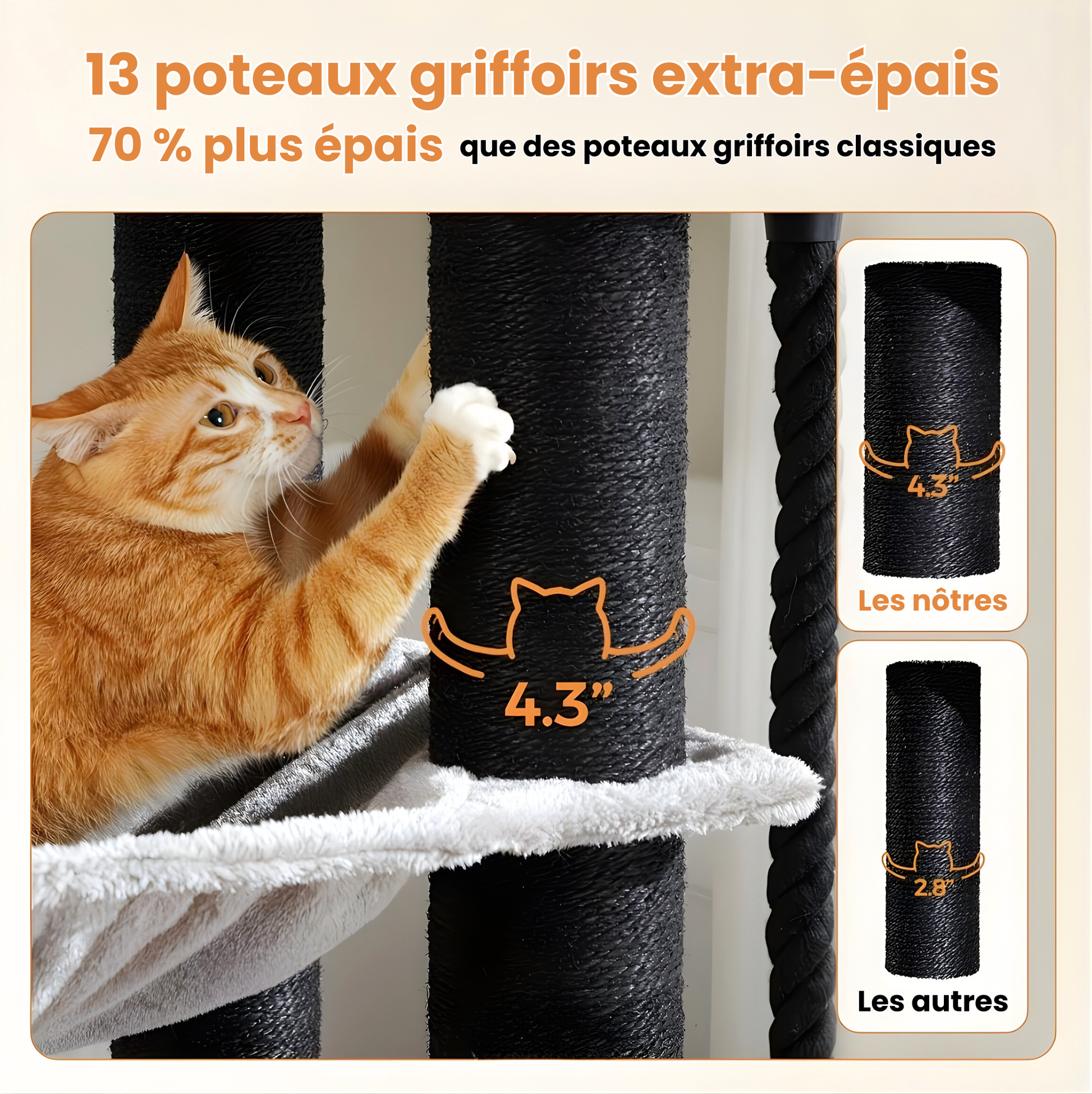 13 poteaux griffoirs extra-épais

70 % plus épais que des poteaux griffoirs classiques

4.3"

4.3"

Les nôtres

2.8"

Les autres