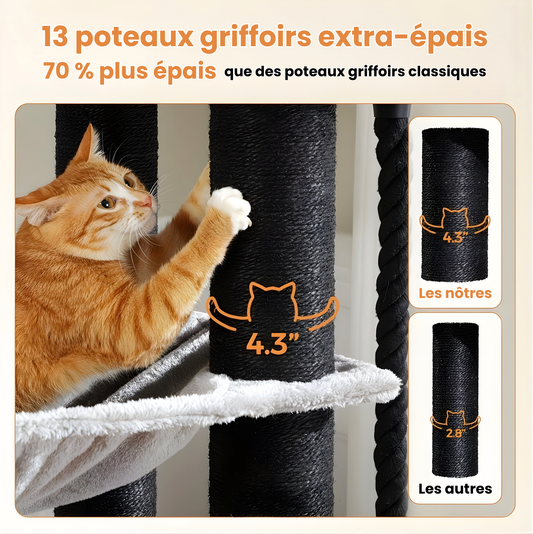 13 poteaux griffoirs extra-épais
70 % plus épais que des poteaux griffoirs classiques

4.3"

4.3"
Les nôtres

2.8"
Les autres